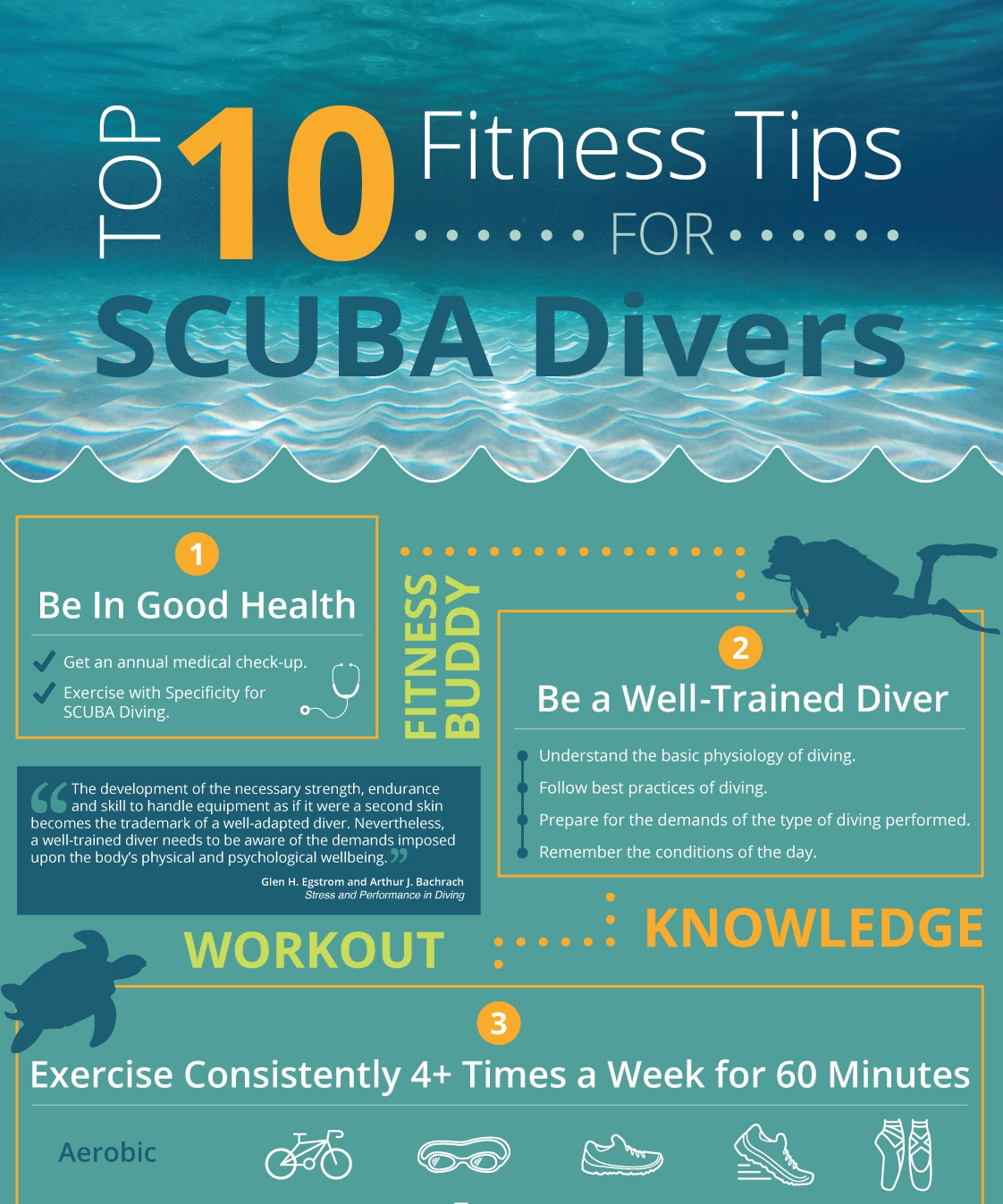 TOP 10 Fitness Tips FOR SCUBA Divers

1
Be In Good Health

Get an annual medical check-up.
Exercise with Specificity for SCUBA Diving.

FITNESS BUDDY

2
Be a Well-Trained Diver

Understand the basic physiology of diving.
Follow best practices of diving.
Prepare for the demands of the type of diving performed.
Remember the conditions of the day.

“The development of the necessary strength, endurance and skill to handle equipment as if it were a second skin becomes the trademark of a well-adapted diver. Nevertheless, a well-trained diver needs to be aware of the demands imposed upon the body's physical and psychological wellbeing.”

Glen H. Egstrom and Arthur J. Bachrach
Stress and Performance in Diving

WORKOUT

KNOWLEDGE

3
Exercise Consistently 4+ Times a Week for 60 Minutes

Aerobic